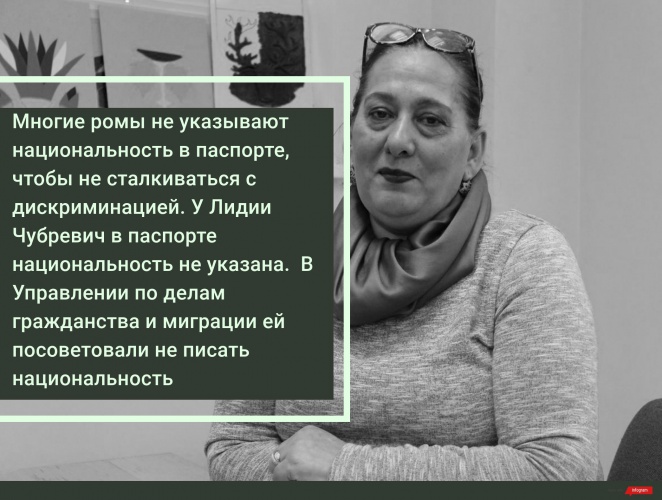 Многие ромы не указывают национальность в паспорте, чтобы не сталкиваться с дискриминацией. У Лидии Чубревич в паспорте национальность не указана.  В Управлении по делам гражданства и миграции ей посоветовали не писать национальность

infogram